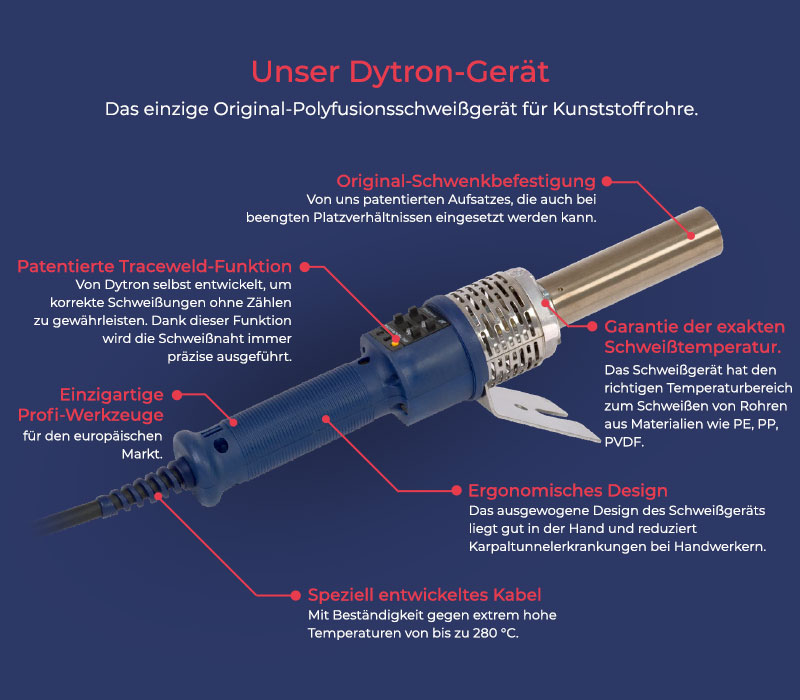 Unser Dytron-Gerät

Das einzige Original-Polyfusionsschweißgerät für Kunststoffrohre.

Original-Schwenkbefestigung
Von uns patentierten Aufsatzes, die auch bei beengten Platzverhältnissen eingesetzt werden kann.

Patentierte Traceweld-Funktion
Von Dytron selbst entwickelt, um korrekte Schweißungen ohne Zählen zu gewährleisten. Dank dieser Funktion wird die Schweißnaht immer präzise ausgeführt.

Garantie der exakten Schweißtemperatur.
Das Schweißgerät hat den richtigen Temperaturbereich zum Schweißen von Rohren aus Materialien wie PE, PP, PVDF.

Einzigartige Profi-Werkzeuge
für den europäischen Markt.

Ergonomisches Design
Das ausgewogene Design des Schweißgeräts liegt gut in der Hand und reduziert Karpaltunnelerkrankungen bei Handwerkern.

Speziell entwickeltes Kabel
Mit Beständigkeit gegen extrem hohe Temperaturen von bis zu 280 °C.